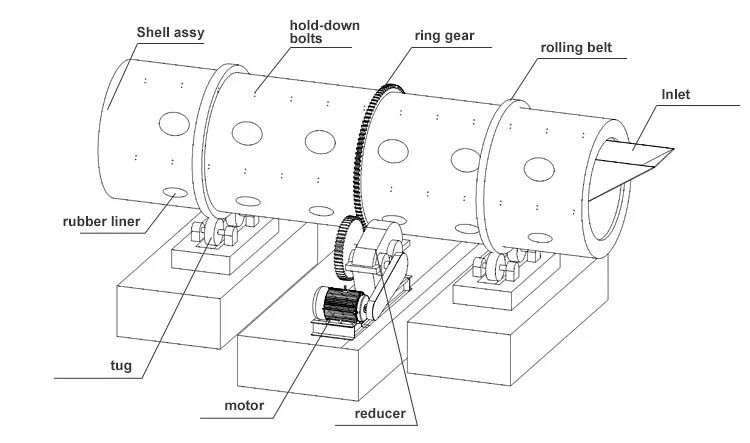 Shell assy
hold-down bolts
ring gear
rolling belt
Inlet
rubber liner
tug
motor
reducer