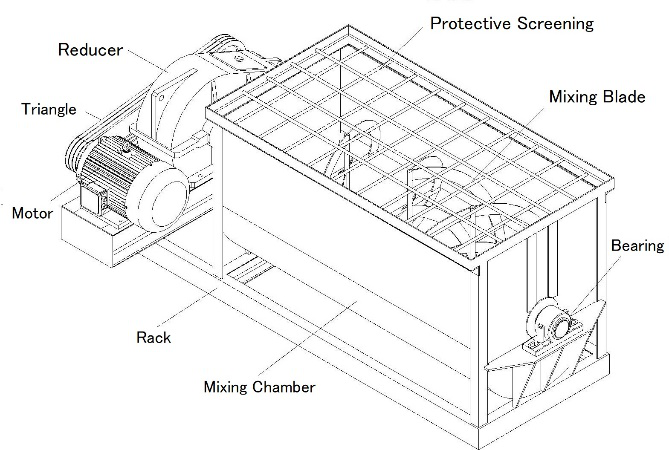 Protective Screening

Reducer

Mixing Blade

Triangle

Motor

Bearing

Rack

Mixing Chamber